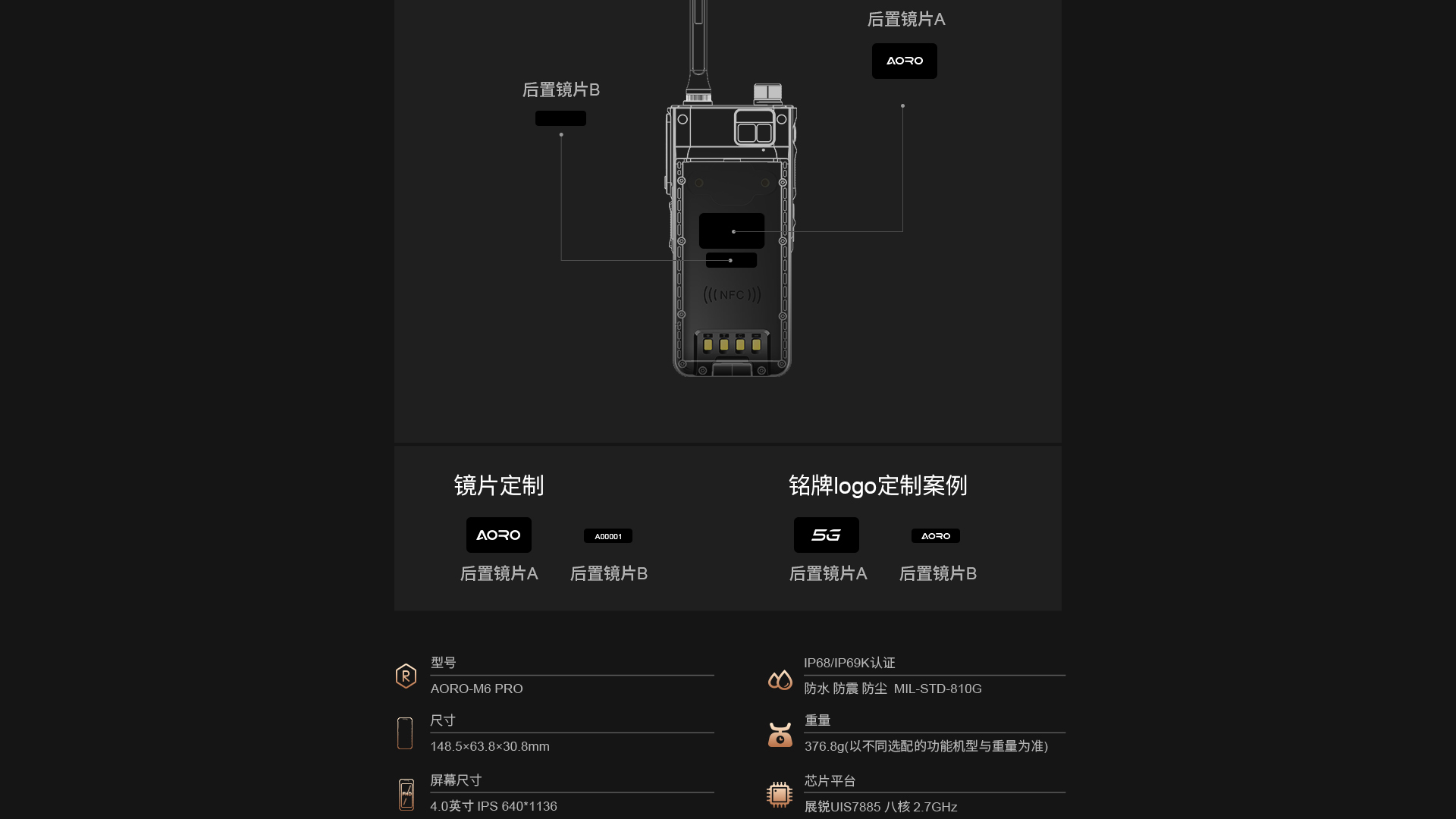 后置镜片A

AORO

后置镜片B

((( NFC )))

镜片定制

AORO

A00001

后置镜片A

后置镜片B

铭牌logo定制案例

5G

AORO

后置镜片A

后置镜片B

型号

AORO-M6 PRO

尺寸

148.5×63.8×30.8mm

屏幕尺寸

4.0英寸 IPS 640*1136

IP68/IP69K认证

防水 防震 防尘 MIL-STD-810G

重量

376.8g(以不同选配的功能机型与重量为准)

芯片平台

展锐UIS7885 八核 2.7GHz